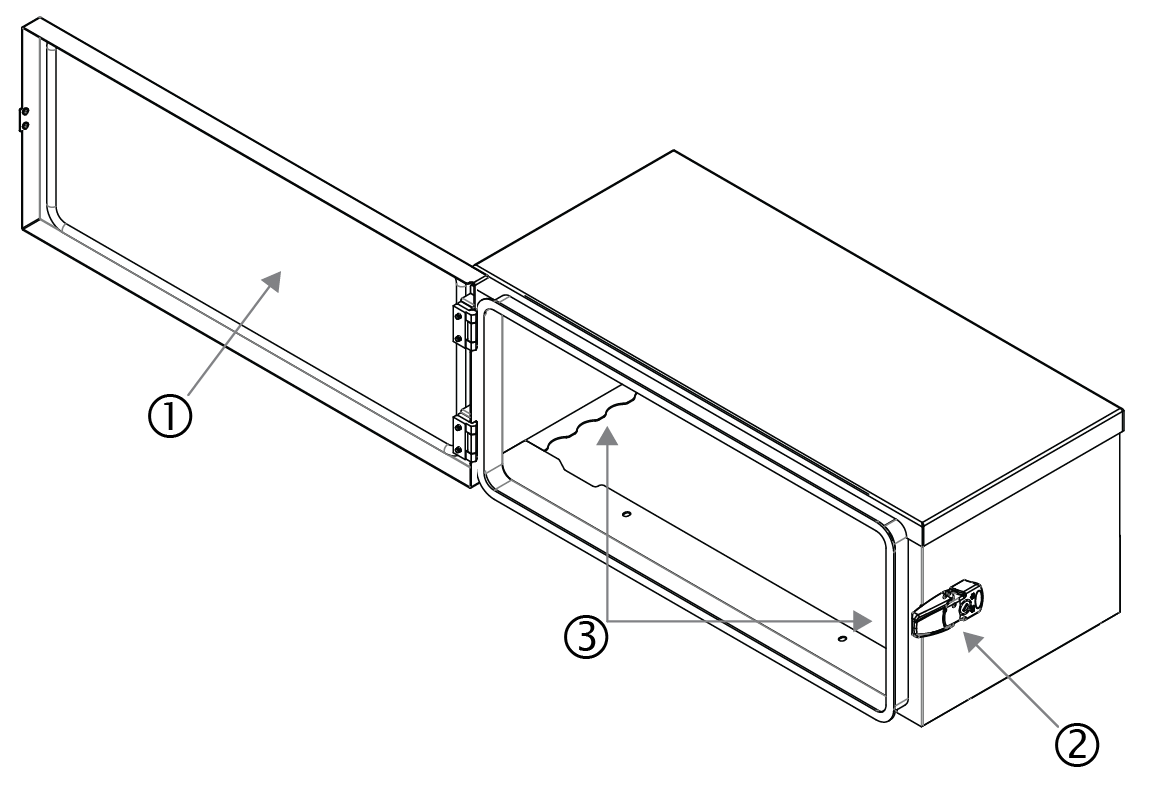 ①
③
②