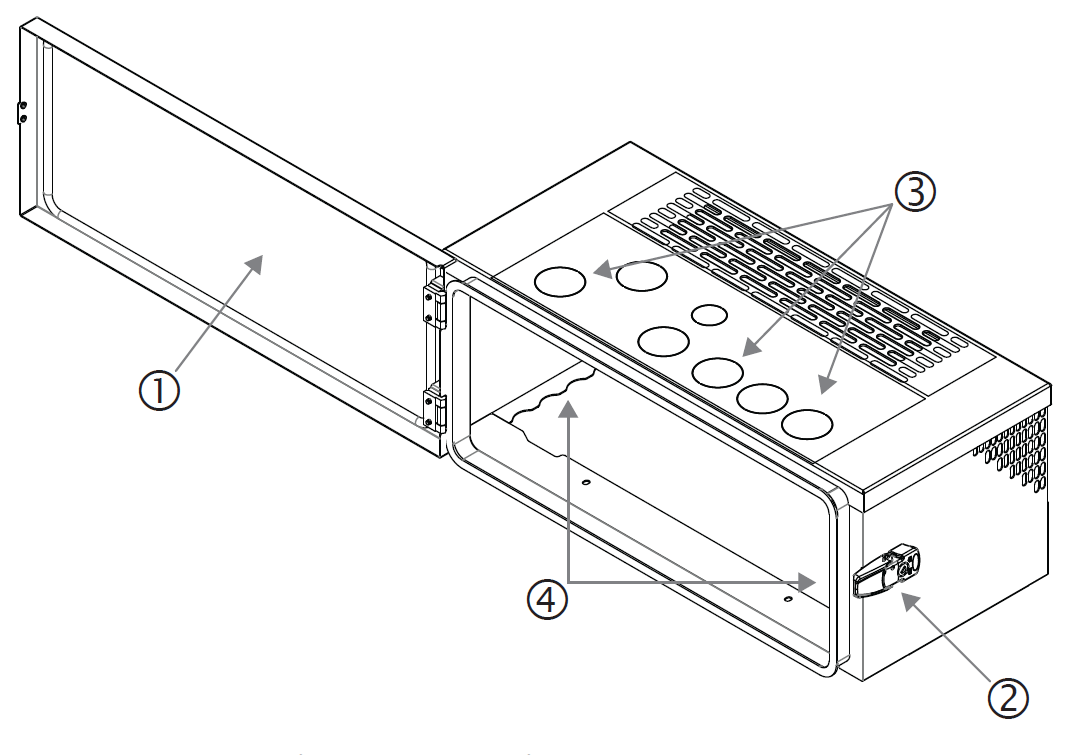 ③
①
④
②