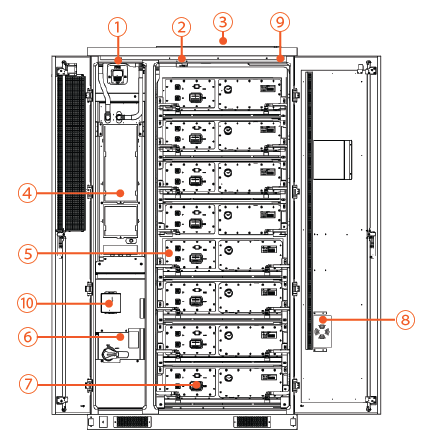 1
2
3
9
4
5
10
6
7
8