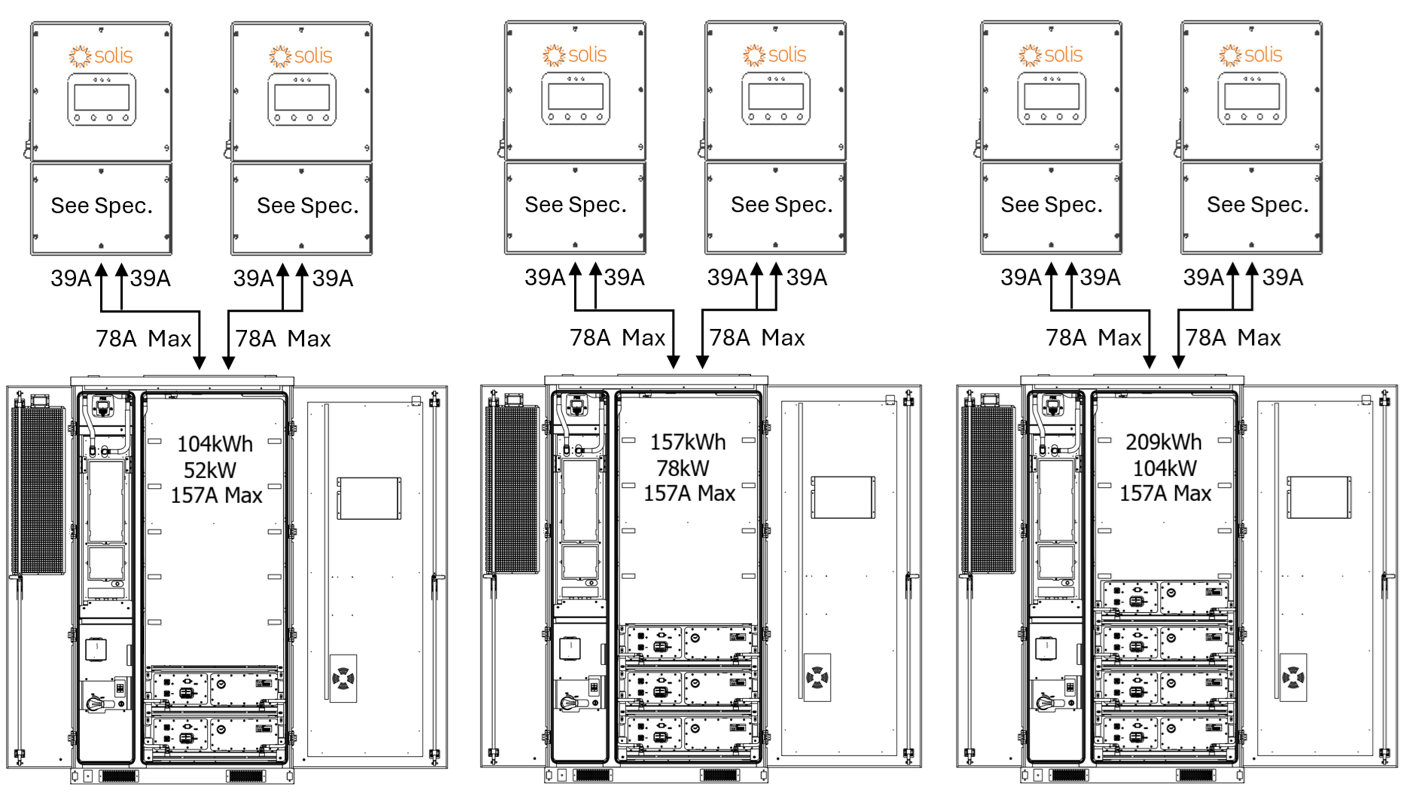 solis

See Spec.

solis

See Spec.

39A 39A

39A 39A

78A Max

78A Max

104kWh
52kW
157A Max

solis

See Spec.

solis

See Spec.

39A 39A

39A 39A

78A Max

78A Max

157kWh
78kW
157A Max

solis

See Spec.

solis

See Spec.

39A 39A

39A 39A

78A Max

78A Max

209kWh
104kW
157A Max