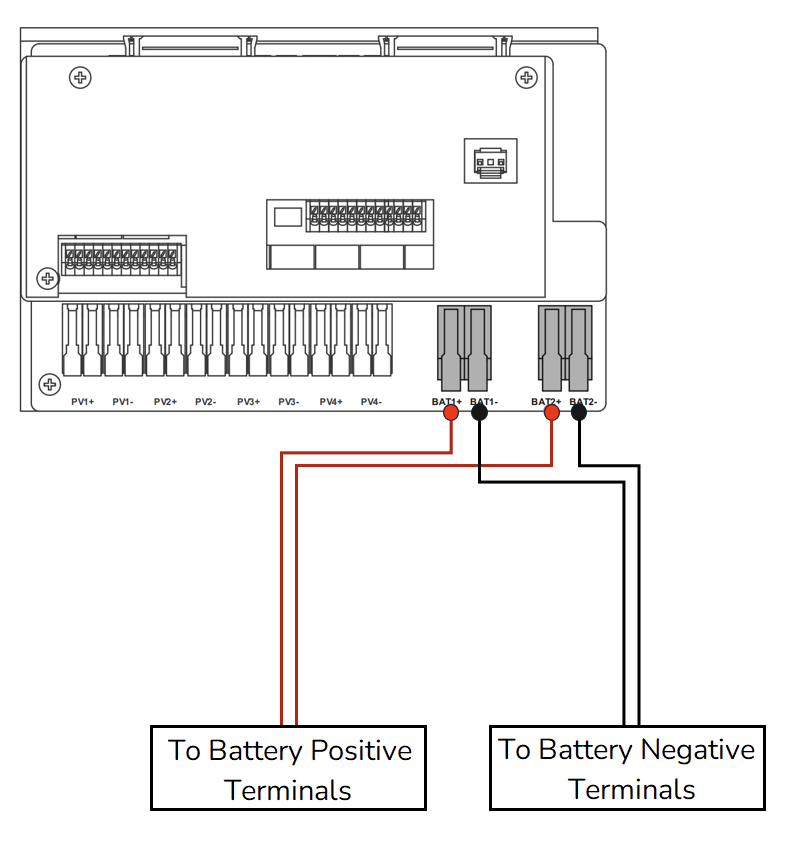 PV1+ PV1- PV2+ PV2- PV3+ PV3- PV4+ PV4- BAT1+ BAT1- BAT2+ BAT2-

To Battery Positive Terminals

To Battery Negative Terminals