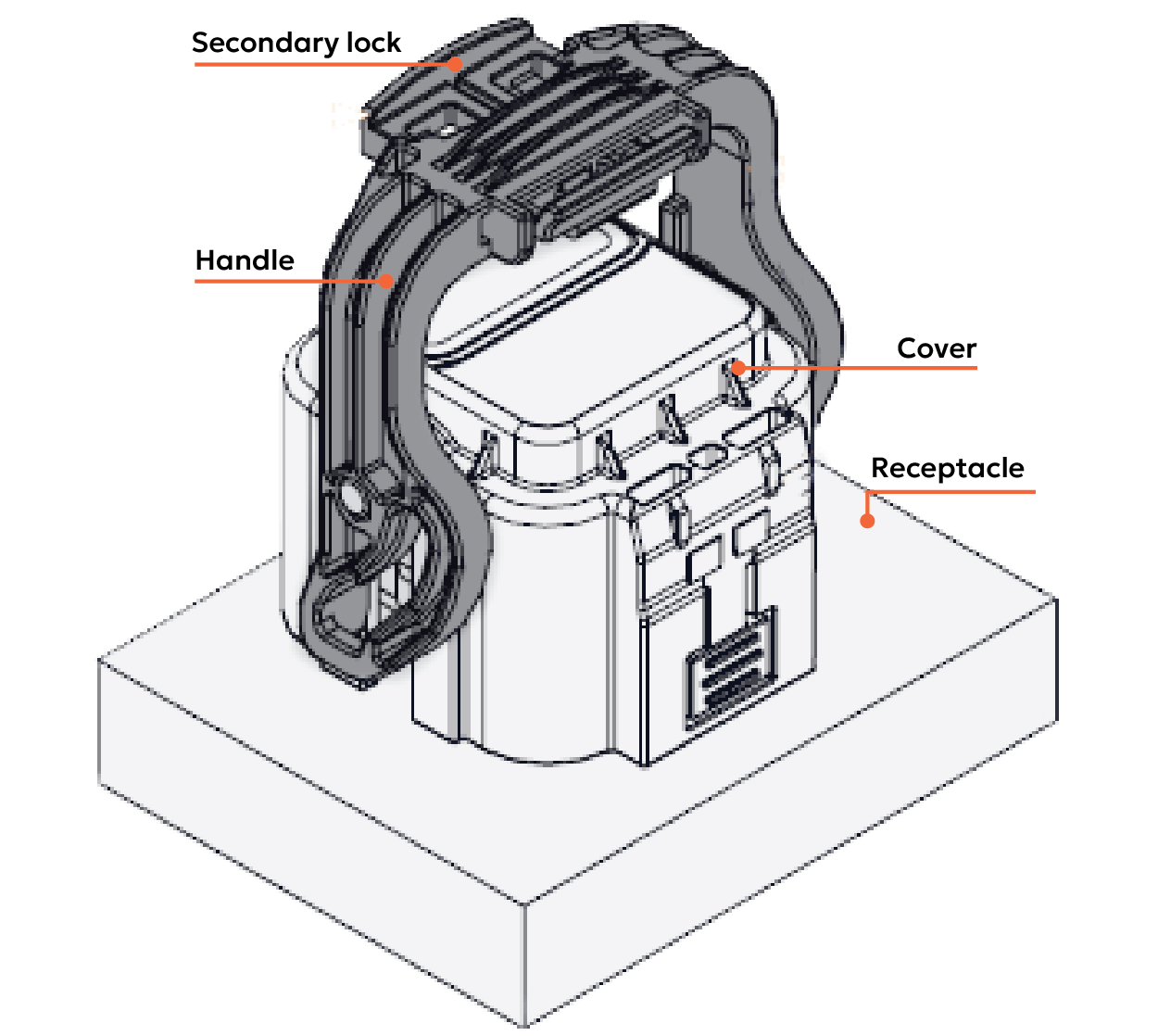 Secondary lock

Handle

Cover

Receptacle