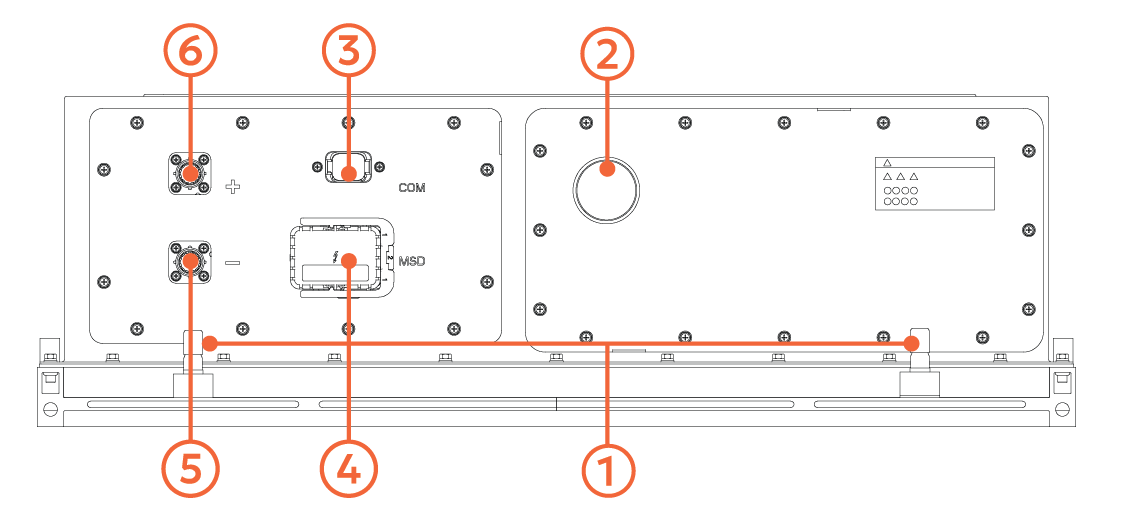 6
3
2
+
COM
−
MSD
5
4
1