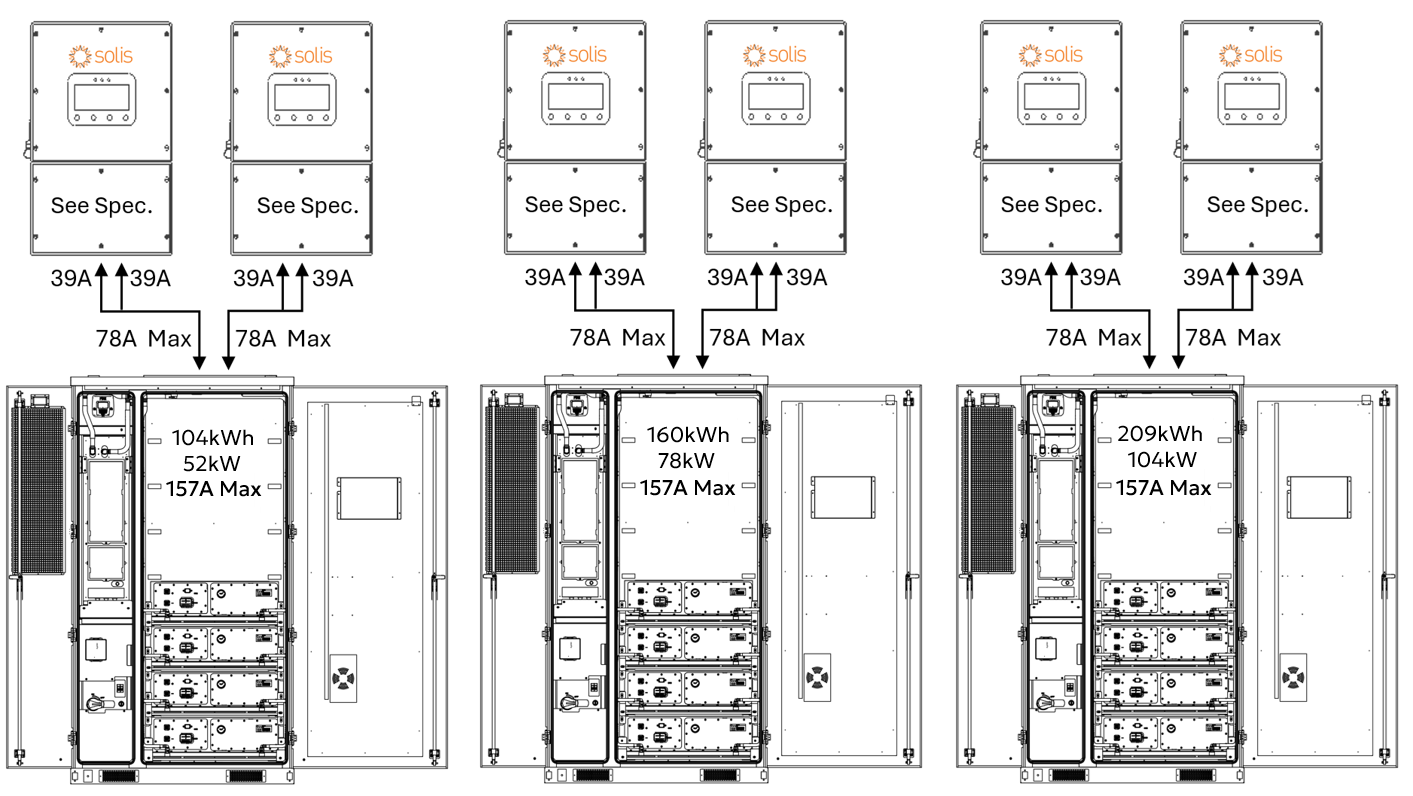 solis

See Spec.

solis

See Spec.

39A 39A 39A 39A

78A Max 78A Max

104kWh
52kW
157A Max

solis

See Spec.

solis

See Spec.

39A 39A 39A 39A

78A Max 78A Max

160kWh
78kW
157A Max

solis

See Spec.

solis

See Spec.

39A 39A 39A 39A

78A Max 78A Max

209kWh
104kW
157A Max