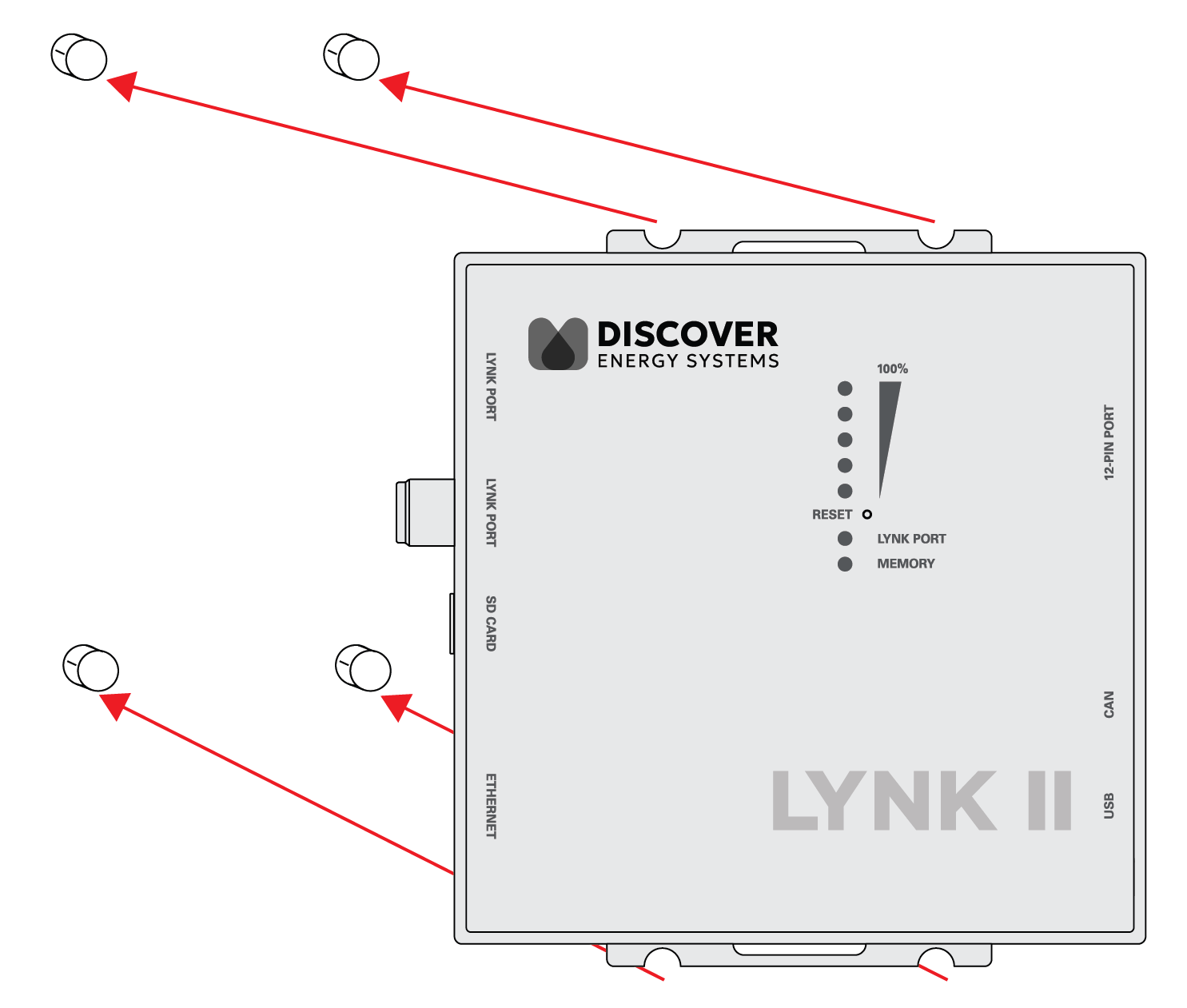 DISCOVER
ENERGY SYSTEMS

LYNK PORT

LYNK PORT

SD CARD

ETHERNET

100%

RESET

LYNK PORT

MEMORY

12-PIN PORT

CAN

USB

LYNK II