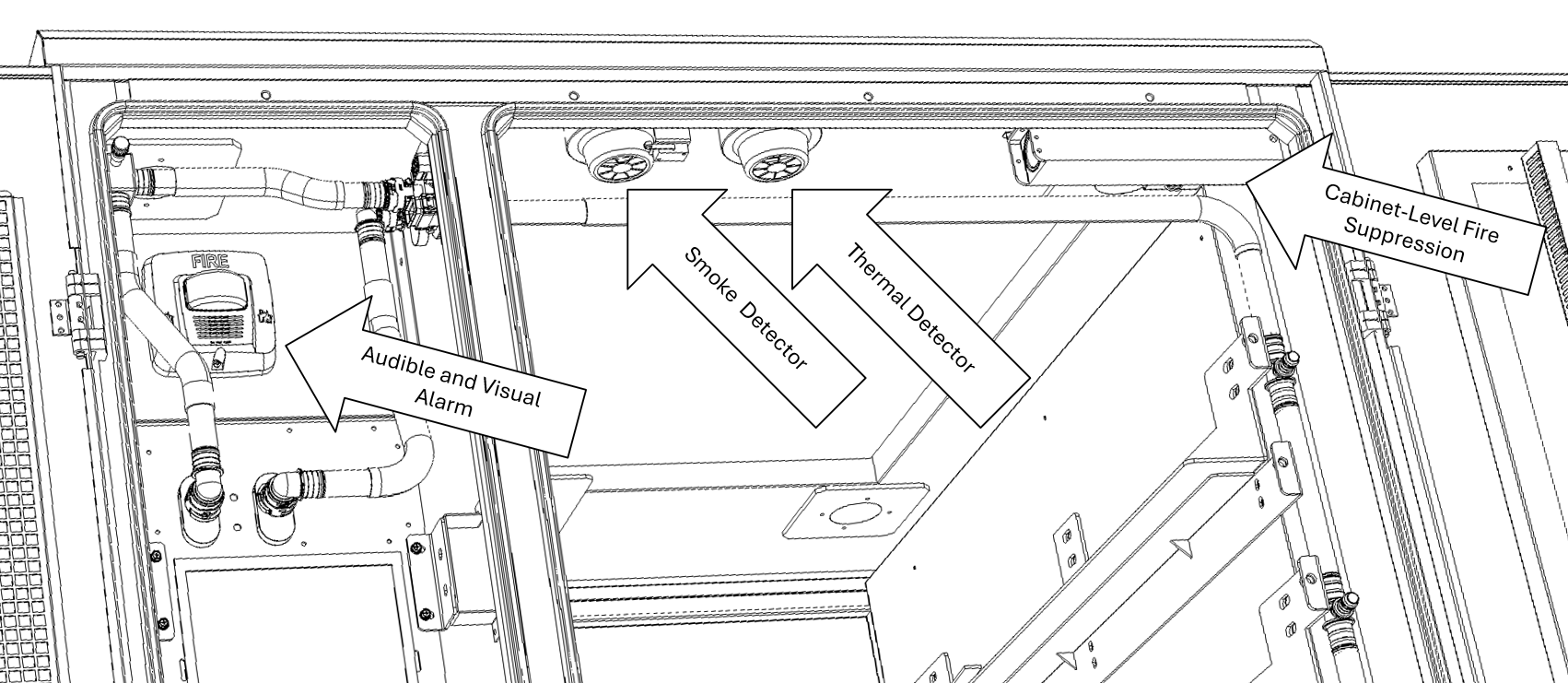 FIRE

Audible and Visual Alarm

Smoke Detector

Thermal Detector

Cabinet-Level Fire Suppression